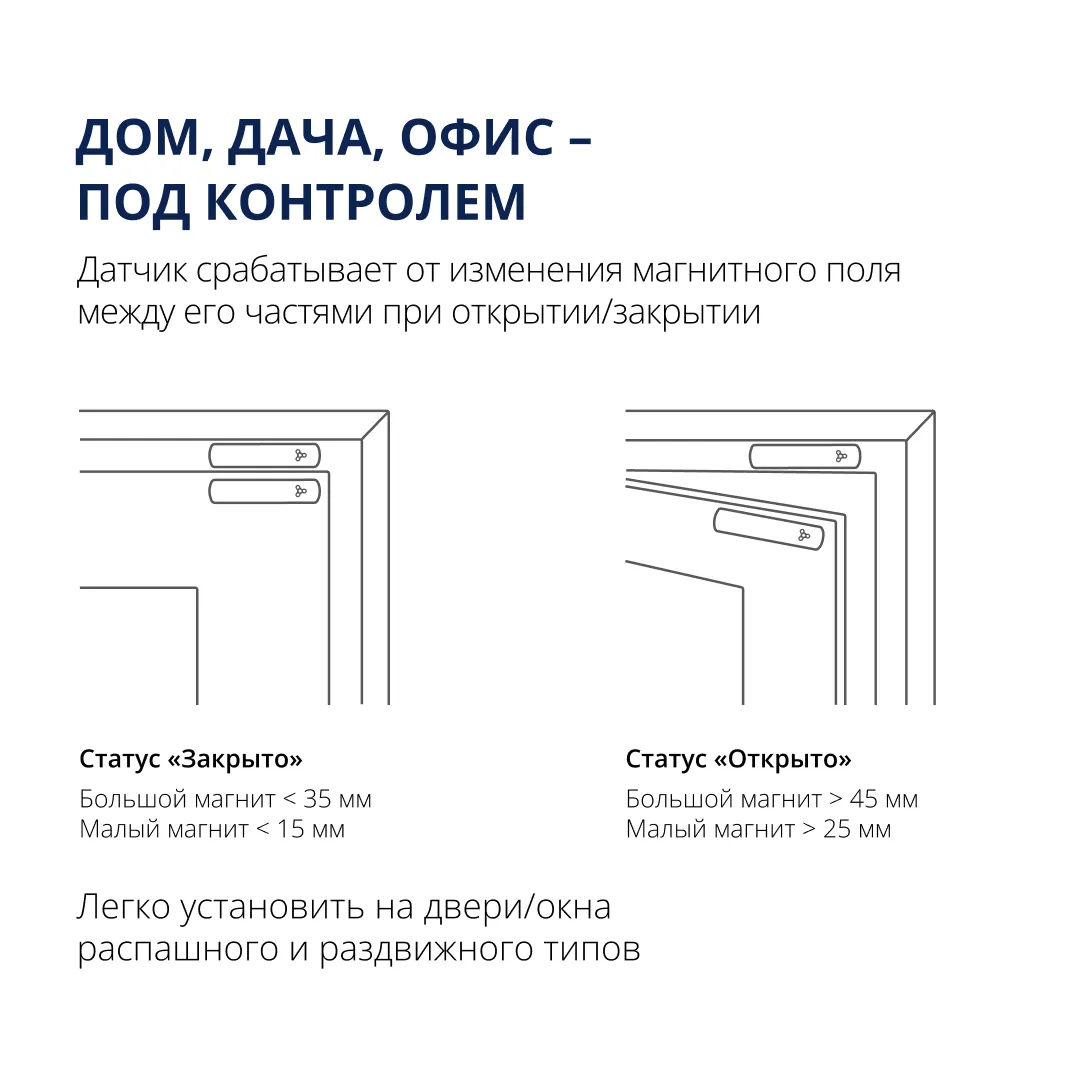 ДОМ, ДАЧА, ОФИС – ПОД КОНТРОЛЕМ

Датчик срабатывает от изменения магнитного поля между его частями при открытии/закрытии

Статус «Закрыто»

Большой магнит < 35 мм
Малый магнит < 15 мм

Статус «Открыто»

Большой магнит > 45 мм
Малый магнит > 25 мм

Легко установить на двери/окна распашного и раздвижного типов