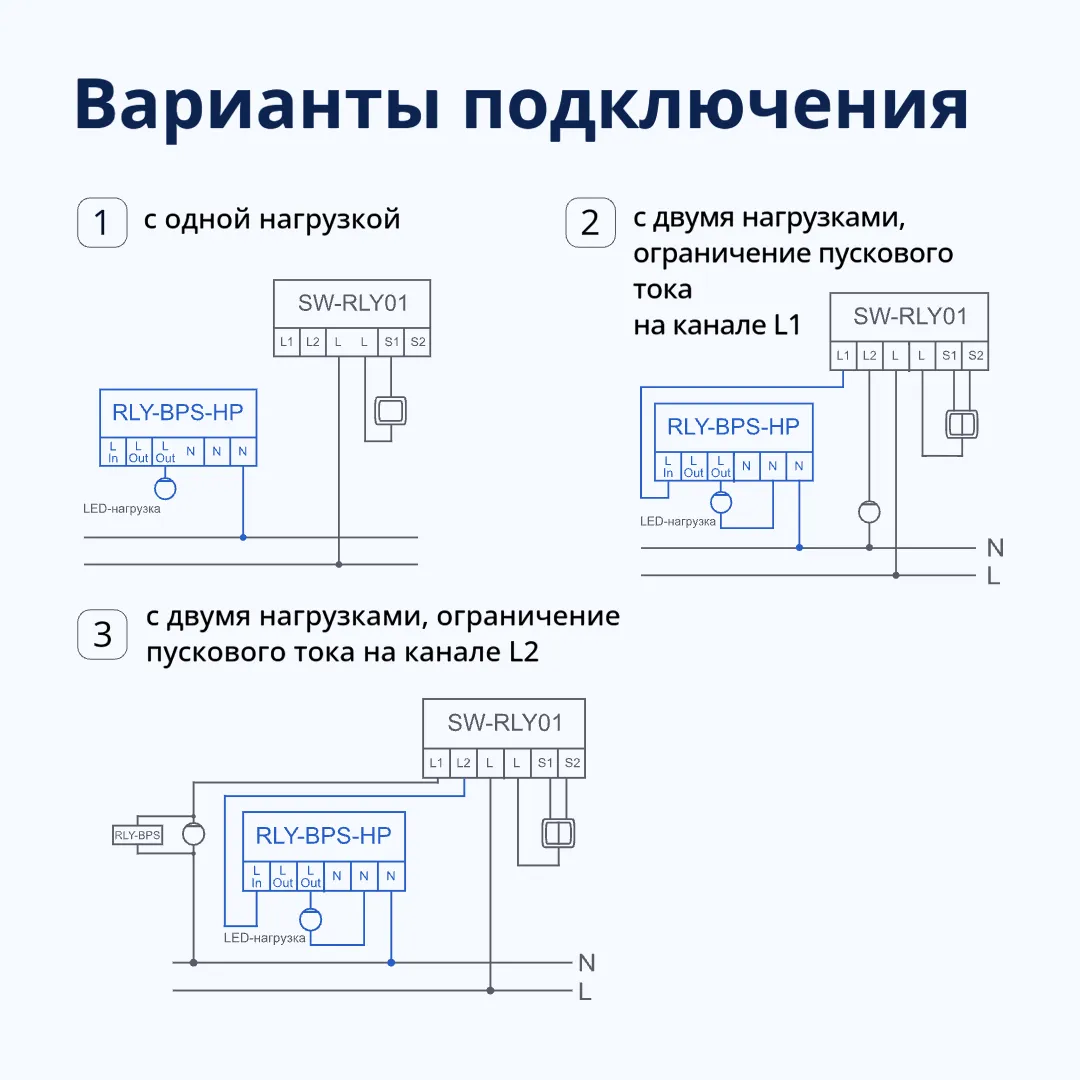 Варианты подключения

1 с одной нагрузкой

SW-RLY01
L1 L2 L L S1 S2

RLY-BPS-HP
L In L Out L Out N N N

LED-нагрузка

2 с двумя нагрузками, ограничение пускового тока на канале L1

SW-RLY01
L1 L2 L L S1 S2

RLY-BPS-HP
L In L Out L Out N N N

LED-нагрузка

N
L

3 с двумя нагрузками, ограничение пускового тока на канале L2

SW-RLY01
L1 L2 L L S1 S2

RLY-BPS

RLY-BPS-HP
L In L Out L Out N N N

LED-нагрузка

N
L